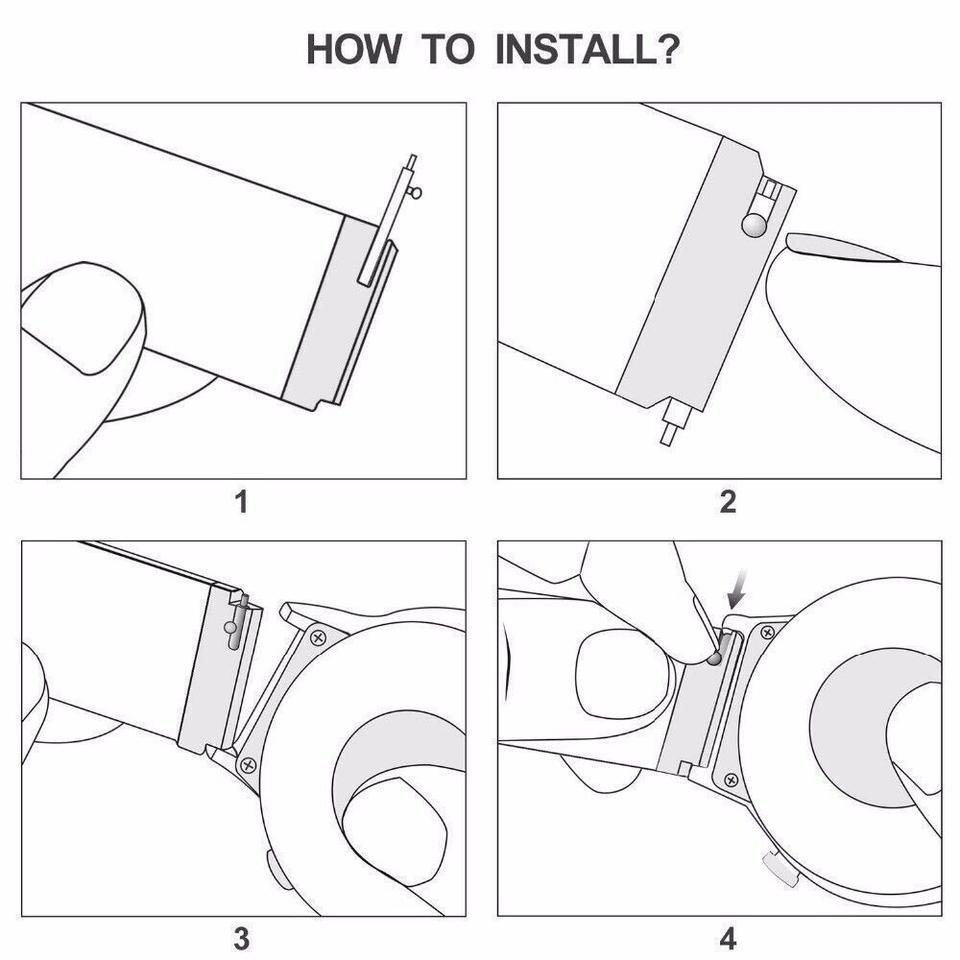 HOW TO INSTALL?

1

2

3

4